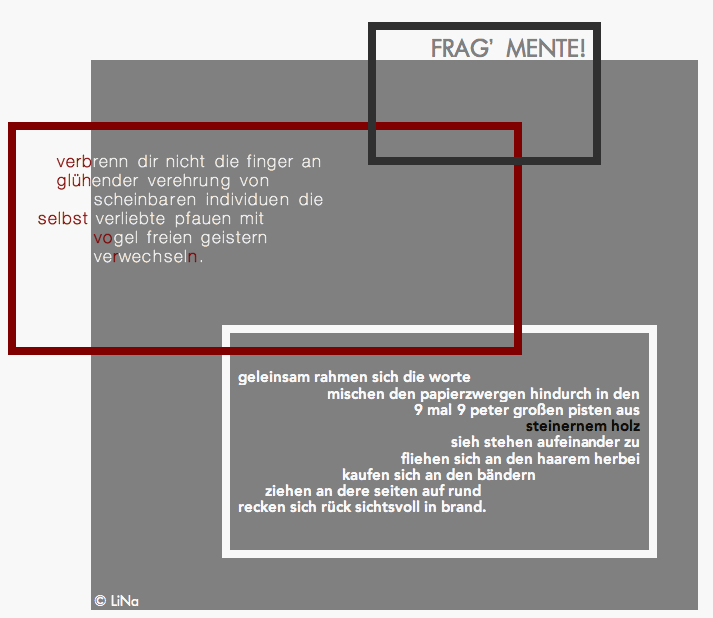 FRAG' MENTE!

verbrenn dir nicht die finger an
glühender verehrung von
scheinbaren individuen die
selbst verliebte pfauen mit
vogel freien geistern
verwechseln.

geleinsam rahmen sich die worte
mischen den papierzwergen hindurch in den
9 mal 9 peter großen pisten aus
steinernem holz
sieh stehen aufeinander zu
fliehen sich an den haarem herbei
kaufen sich an den bändern
ziehen an dere seiten auf rund
recken sich rück sichtsvoll in brand.

© LiNa